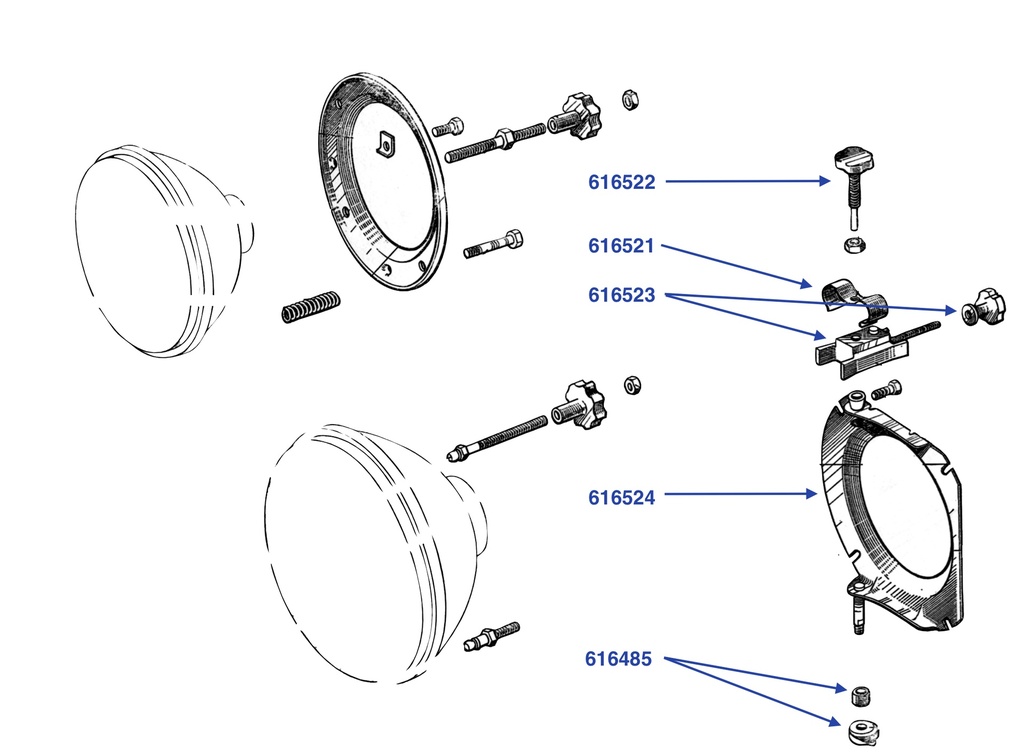 616522
616521
616523
616524
616485